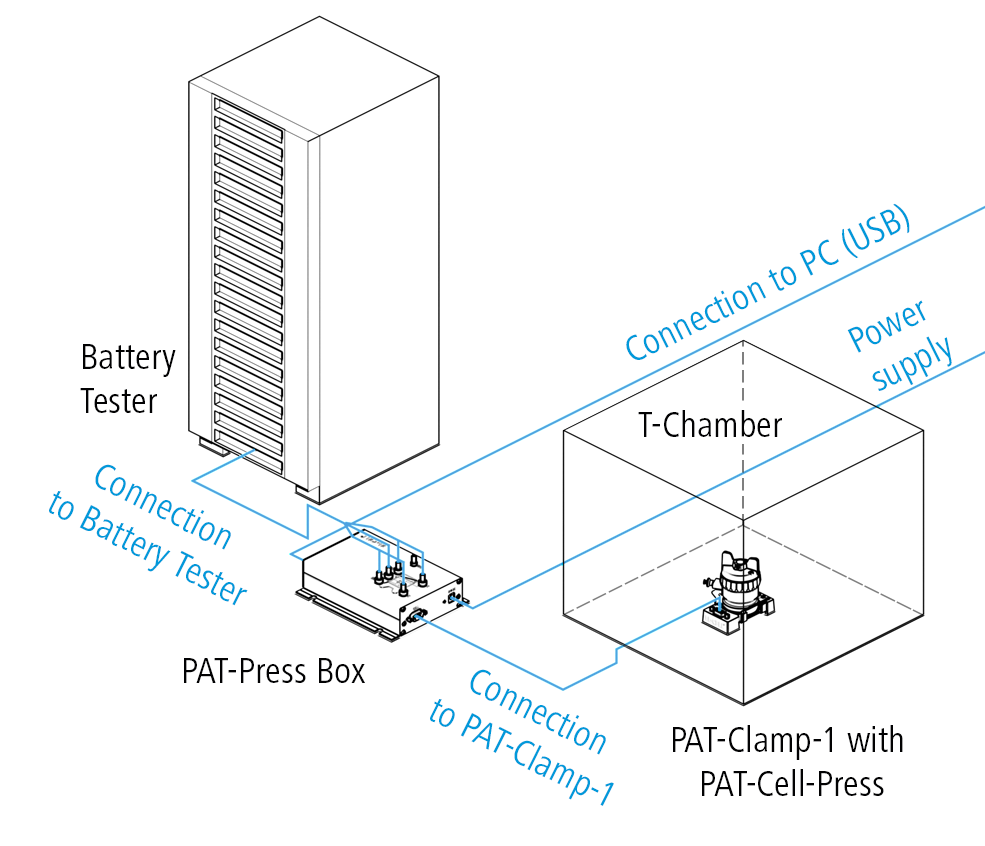 Battery Tester

Connection to PC (USB)

Power supply

T-Chamber

Connection to Battery Tester

PAT-Press Box

Connection to PAT-Clamp-1

PAT-Clamp-1 with PAT-Cell-Press