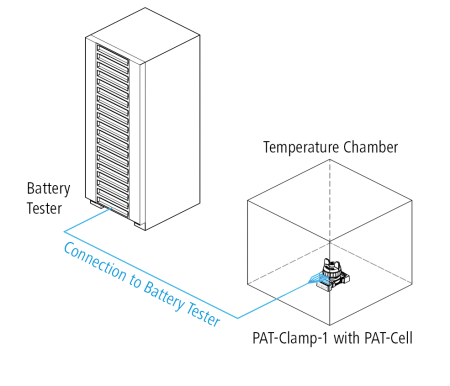 Temperature Chamber

Battery
Tester

Connection to Battery Tester

PAT-Clamp-1 with PAT-Cell