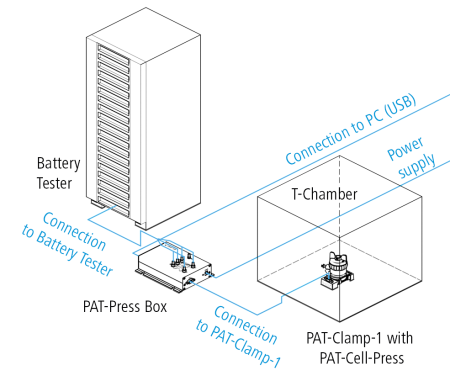 Battery Tester

Connection to PC (USB)

Power supply

T-Chamber

Connection to Battery Tester

PAT-Press Box

Connection to PAT-Clamp-1

PAT-Clamp-1 with PAT-Cell-Press